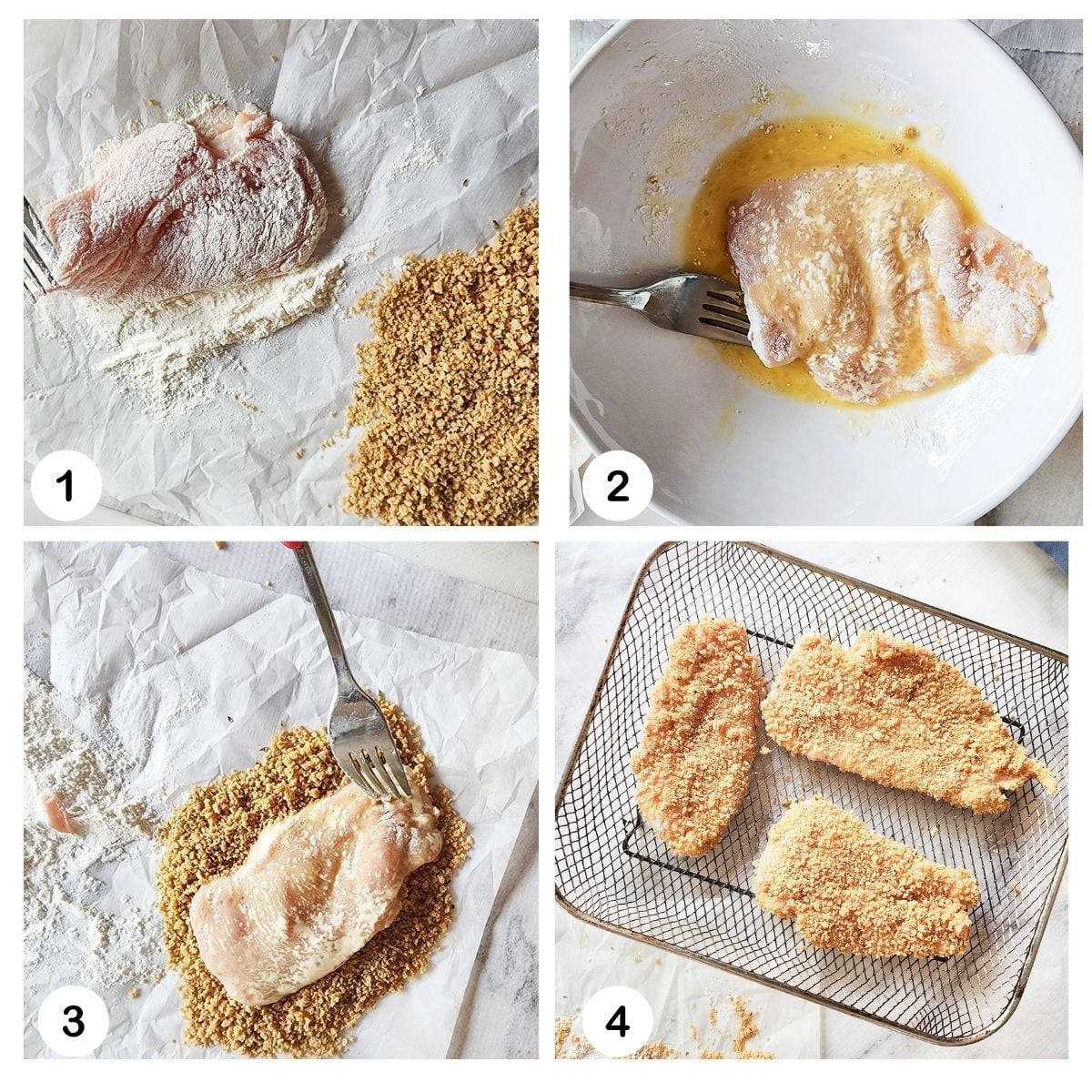 1

2

3

4